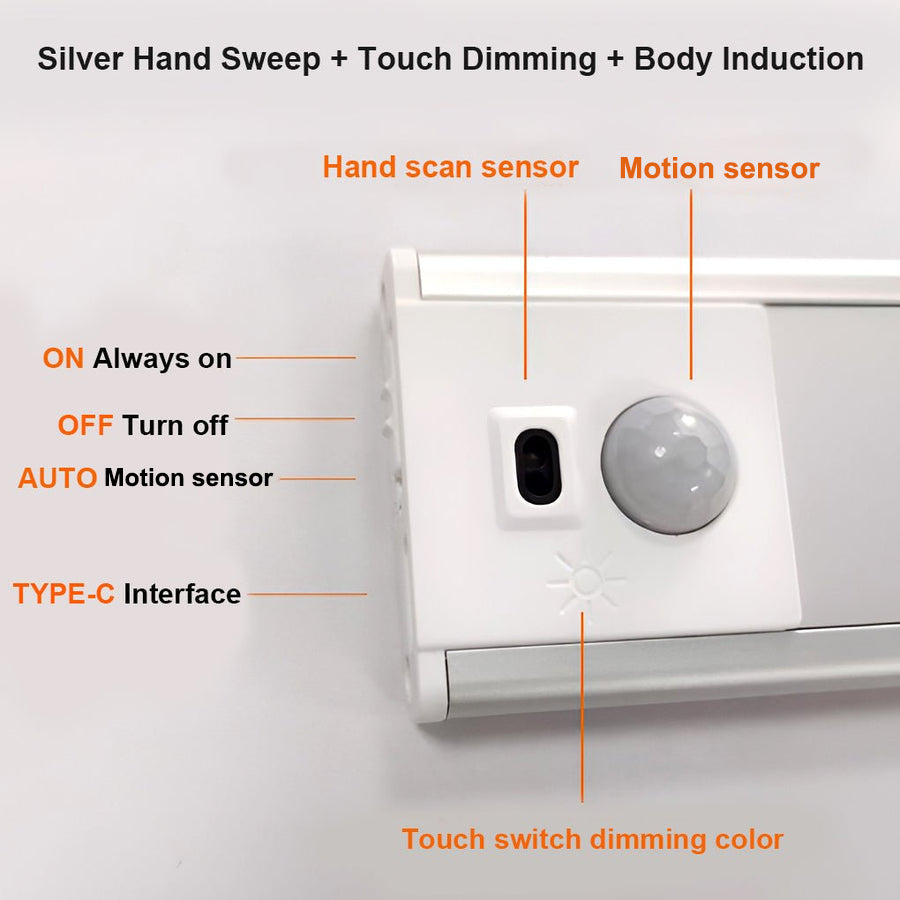 Silver Hand Sweep + Touch Dimming + Body Induction

Hand scan sensor

Motion sensor

ON Always on

OFF Turn off

AUTO Motion sensor

TYPE-C Interface

Touch switch dimming color